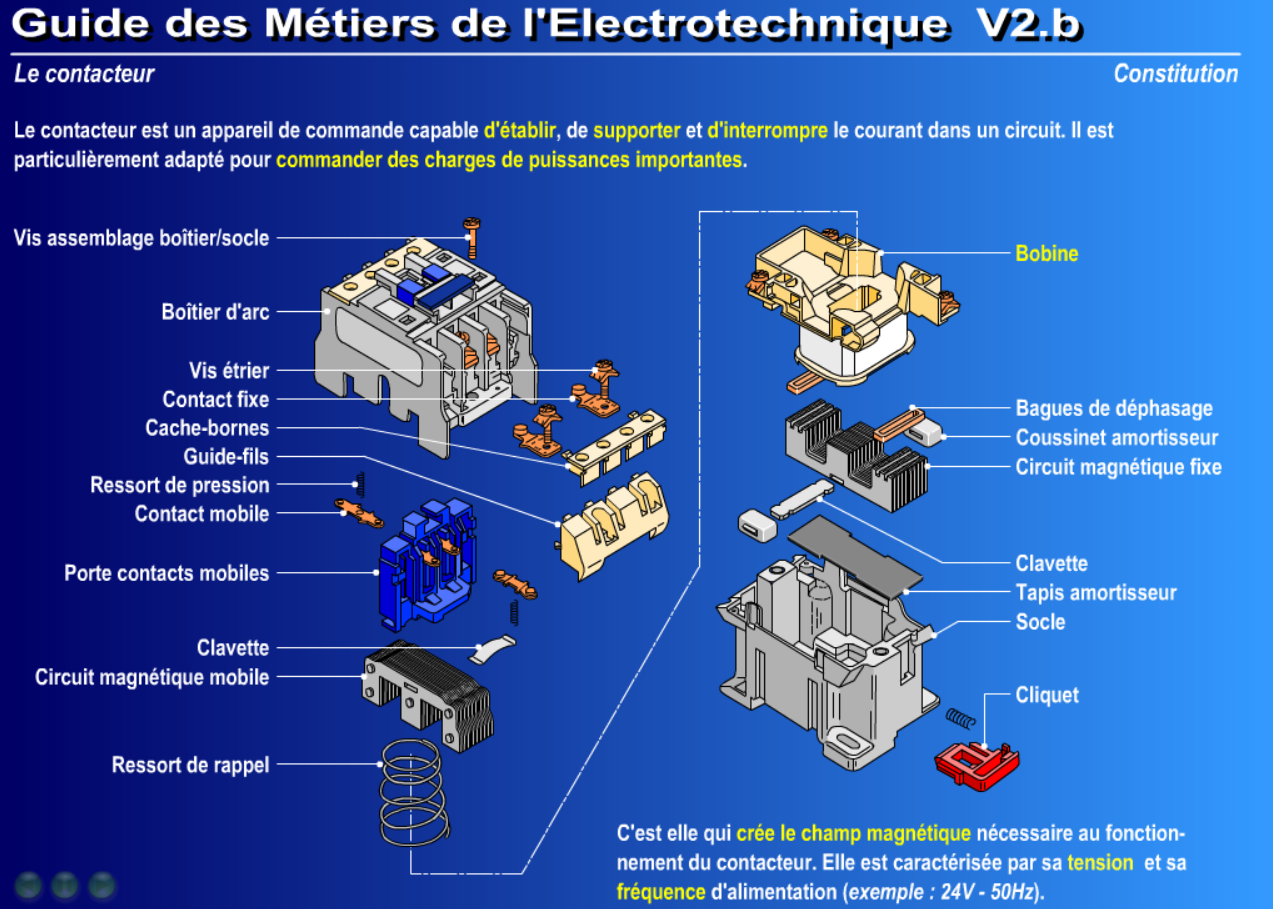 Guide des Métiers de l'Electrotechnique V2.b

Le contacteur

Constitution

Le contacteur est un appareil de commande capable d'établir, de supporter et d'interrompre le courant dans un circuit. Il est particulièrement adapté pour commander des charges de puissances importantes.

Vis assemblage boîtier/socle
Boîtier d'arc
Vis étrier
Contact fixe
Cache-bornes
Guide-fils
Ressort de pression
Contact mobile
Porte contacts mobiles
Clavette
Circuit magnétique mobile
Ressort de rappel

Bobine
Bagues de déphasage
Coussinet amortisseur
Circuit magnétique fixe
Clavette
Tapis amortisseur
Socle
Cliquet

C'est elle qui crée le champ magnétique nécessaire au fonctionnement du contacteur. Elle est caractérisée par sa tension et sa fréquence d'alimentation (exemple : 24V - 50Hz).